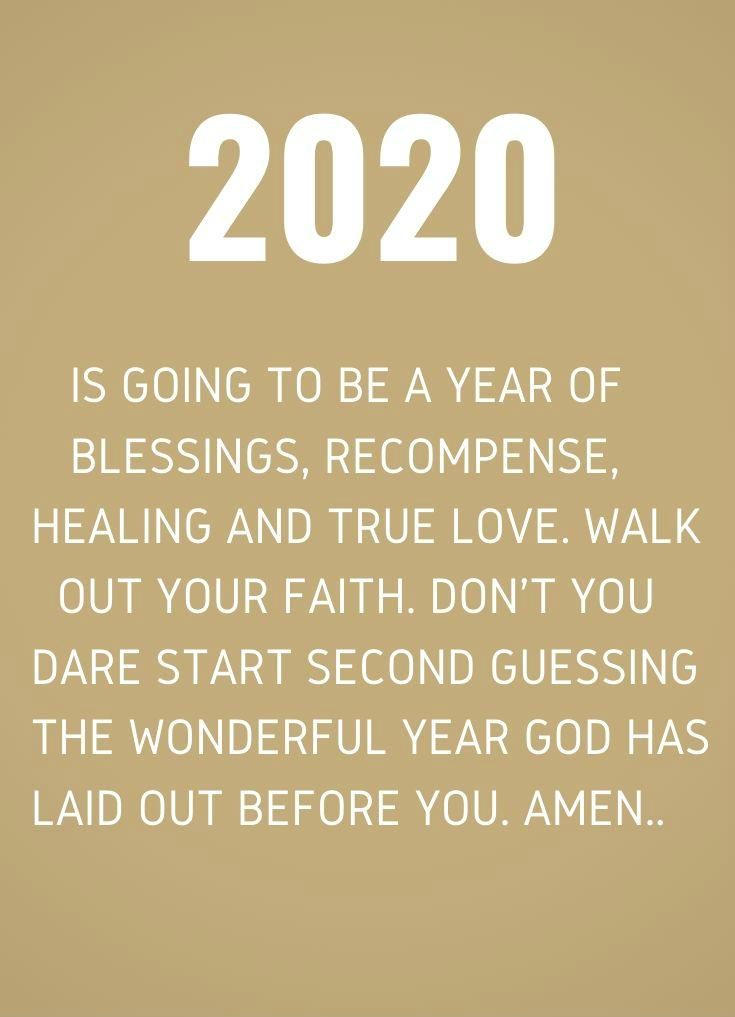 2020

IS GOING TO BE A YEAR OF BLESSINGS, RECOMPENSE, HEALING AND TRUE LOVE. WALK OUT YOUR FAITH. DON'T YOU DARE START SECOND GUESSING THE WONDERFUL YEAR GOD HAS LAID OUT BEFORE YOU. AMEN..